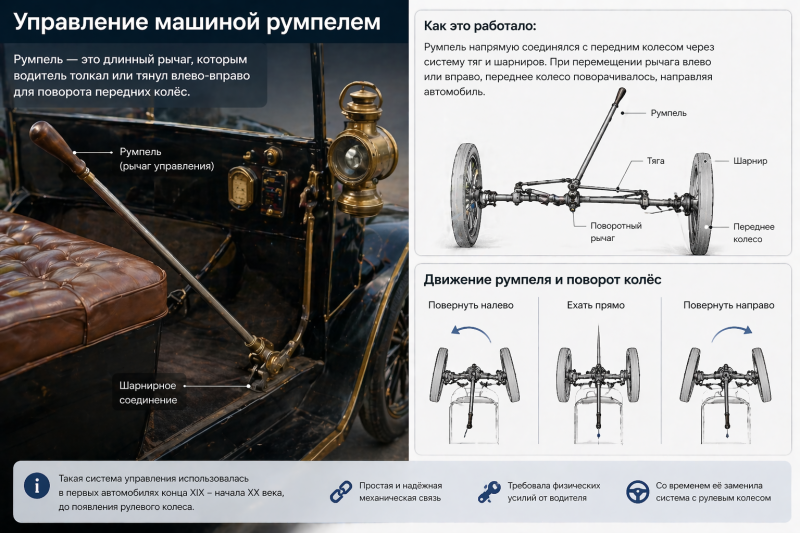 Управление машиной румпелем

Румпель — это длинный рычаг, которым водитель толкал или тянул влево-вправо для поворота передних колёс.

Румпель (рычаг управления)

Шарнирное соединение

Как это работало:

Румпель напрямую соединялся с передним колесом через систему тяг и шарниров. При перемещении рычага влево или вправо, переднее колесо поворачивалось, направляя автомобиль.

Румпель

Тяга

Шарнир

Поворотный рычаг

Переднее колесо

Движение румпеля и поворот колёс

Повернуть налево

Ехать прямо

Повернуть направо

Такая система управления использовалась в первых автомобилях конца XIX – начала XX века, до появления рулевого колеса.

Простая и надёжная механическая связь

Требовала физических усилий от водителя

Со временем её заменила система с рулевым колесом